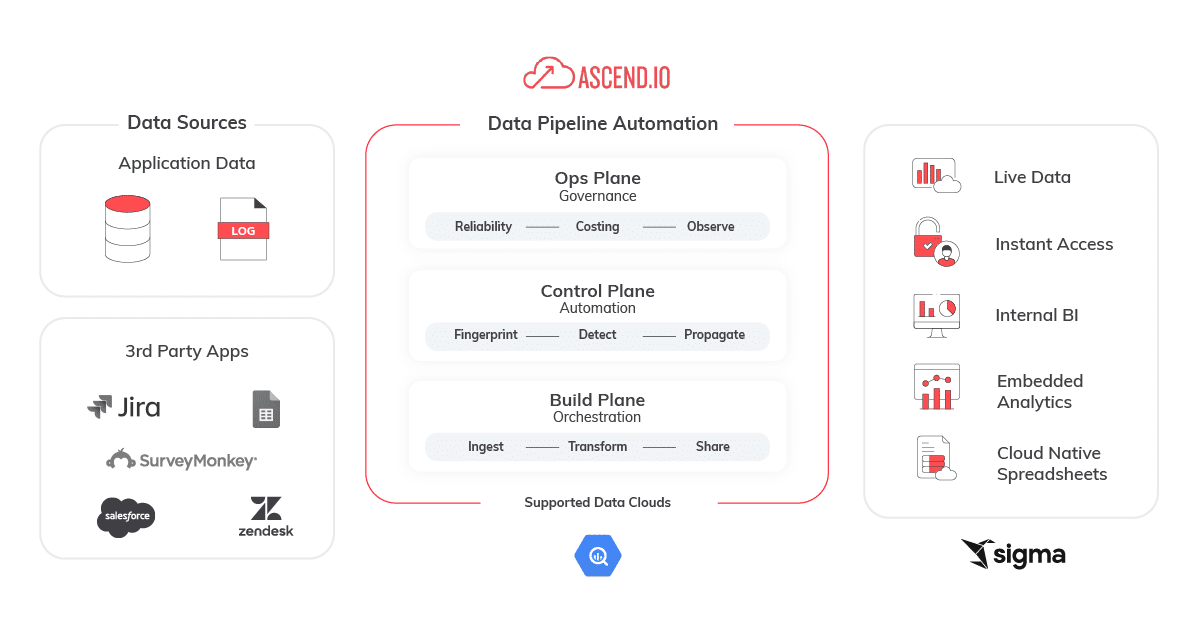 ASCEND.IO

Data Sources

Application Data

LOG

3rd Party Apps

Jira

SurveyMonkey

salesforce

zendesk

Data Pipeline Automation

Ops Plane
Governance

Reliability — Costing — Observe

Control Plane
Automation

Fingerprint — Detect — Propagate

Build Plane
Orchestration

Ingest — Transform — Share

Supported Data Clouds

Live Data

Instant Access

Internal BI

Embedded Analytics

Cloud Native Spreadsheets

sigma